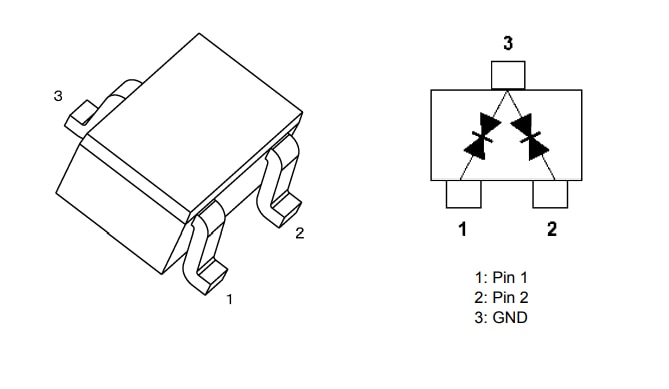 3

2

1

3

1

2

1: Pin 1
2: Pin 2
3: GND